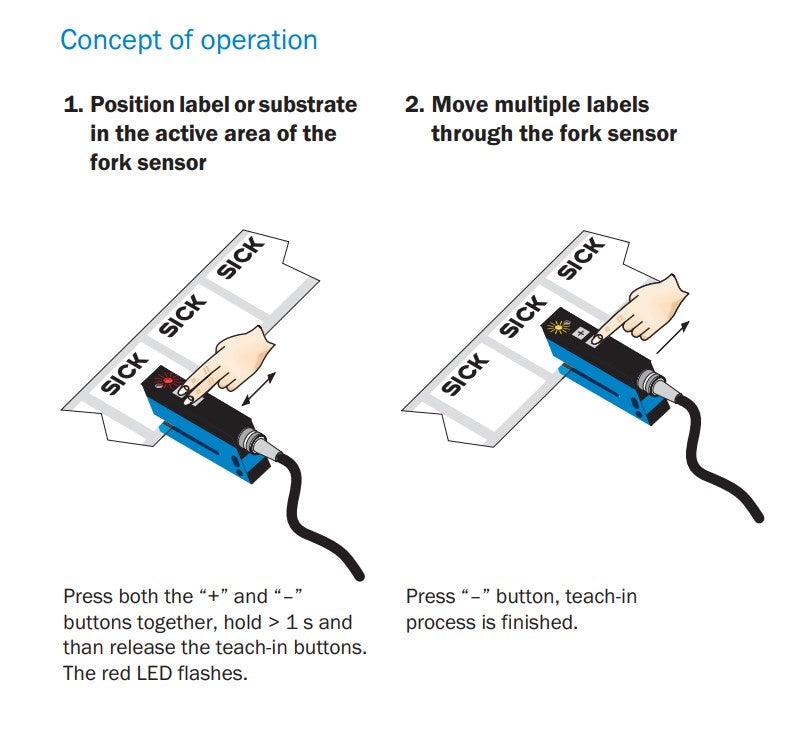 Concept of operation

1. Position label or substrate in the active area of the fork sensor

SICK
SICK
SICK

Press both the "+" and "–" buttons together, hold > 1 s and than release the teach-in buttons. The red LED flashes.

2. Move multiple labels through the fork sensor

SICK
SICK
SICK

+

Press "–" button, teach-in process is finished.