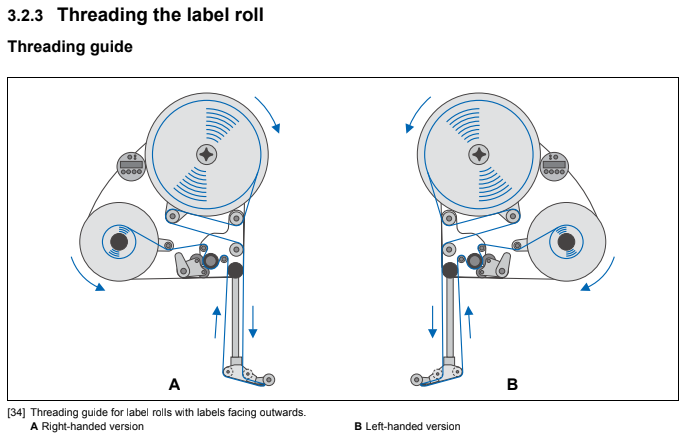 3.2.3 Threading the label roll

Threading guide

A

B

[34] Threading guide for label rolls with labels facing outwards.
A Right-handed version
B Left-handed version